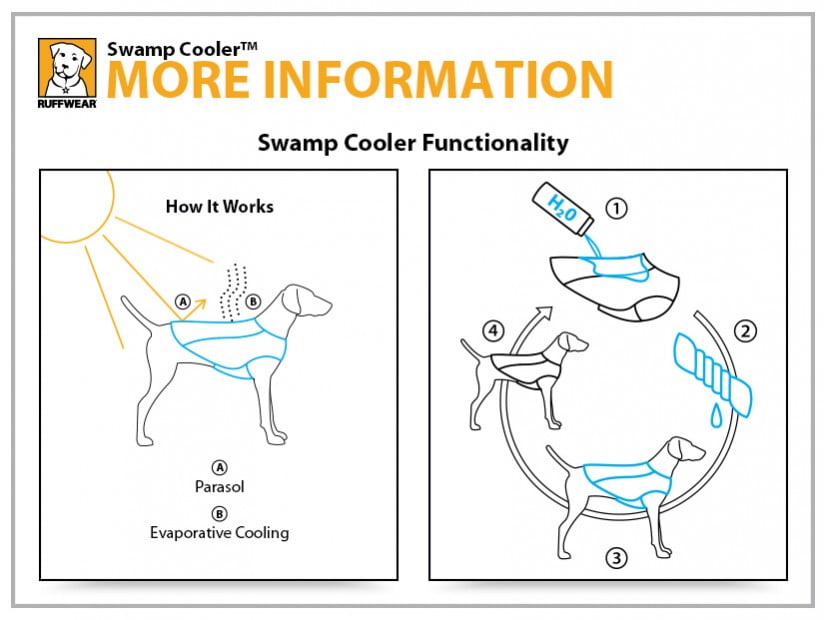 RUFFWEAR

Swamp Cooler™

MORE INFORMATION

Swamp Cooler Functionality

How It Works

A

B

A
Parasol

B
Evaporative Cooling

$H_2O$

1

2

3

4